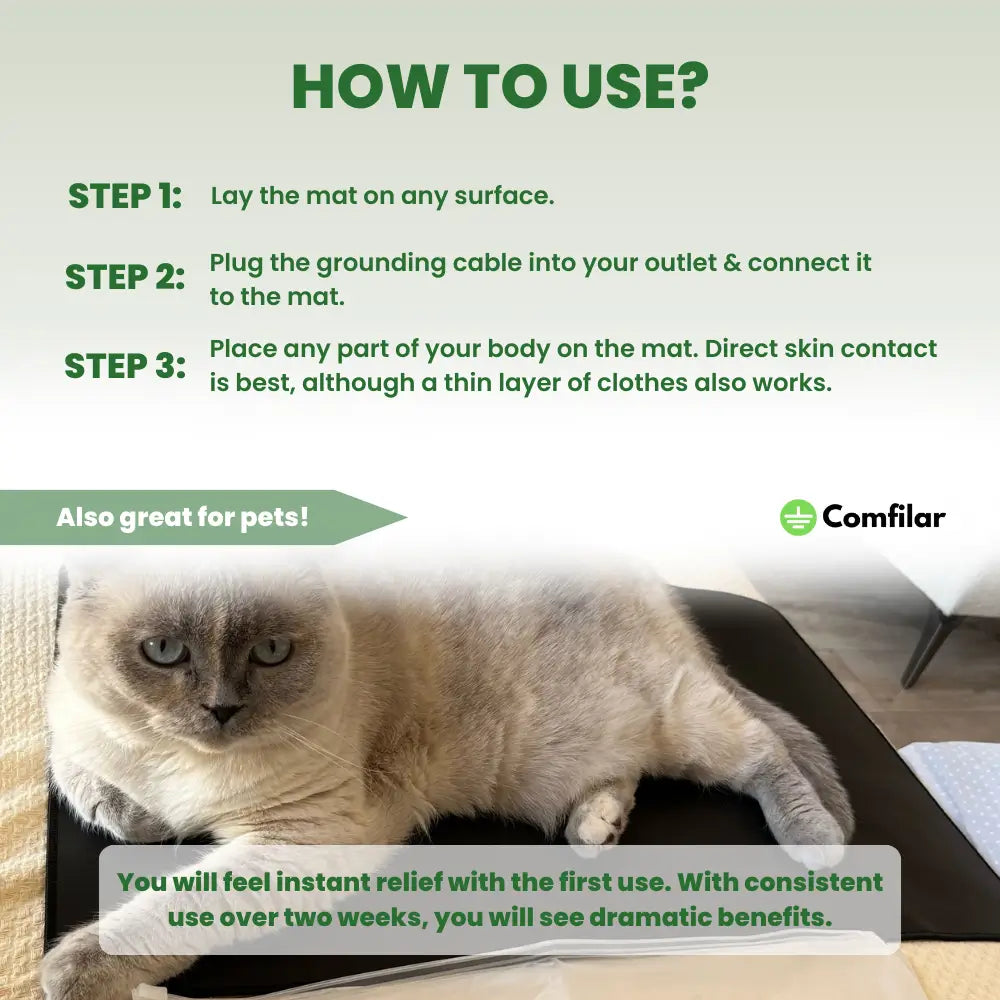 HOW TO USE?

STEP 1: Lay the mat on any surface.

STEP 2: Plug the grounding cable into your outlet & connect it to the mat.

STEP 3: Place any part of your body on the mat. Direct skin contact is best, although a thin layer of clothes also works.

Also great for pets!

Comfilar

You will feel instant relief with the first use. With consistent use over two weeks, you will see dramatic benefits.